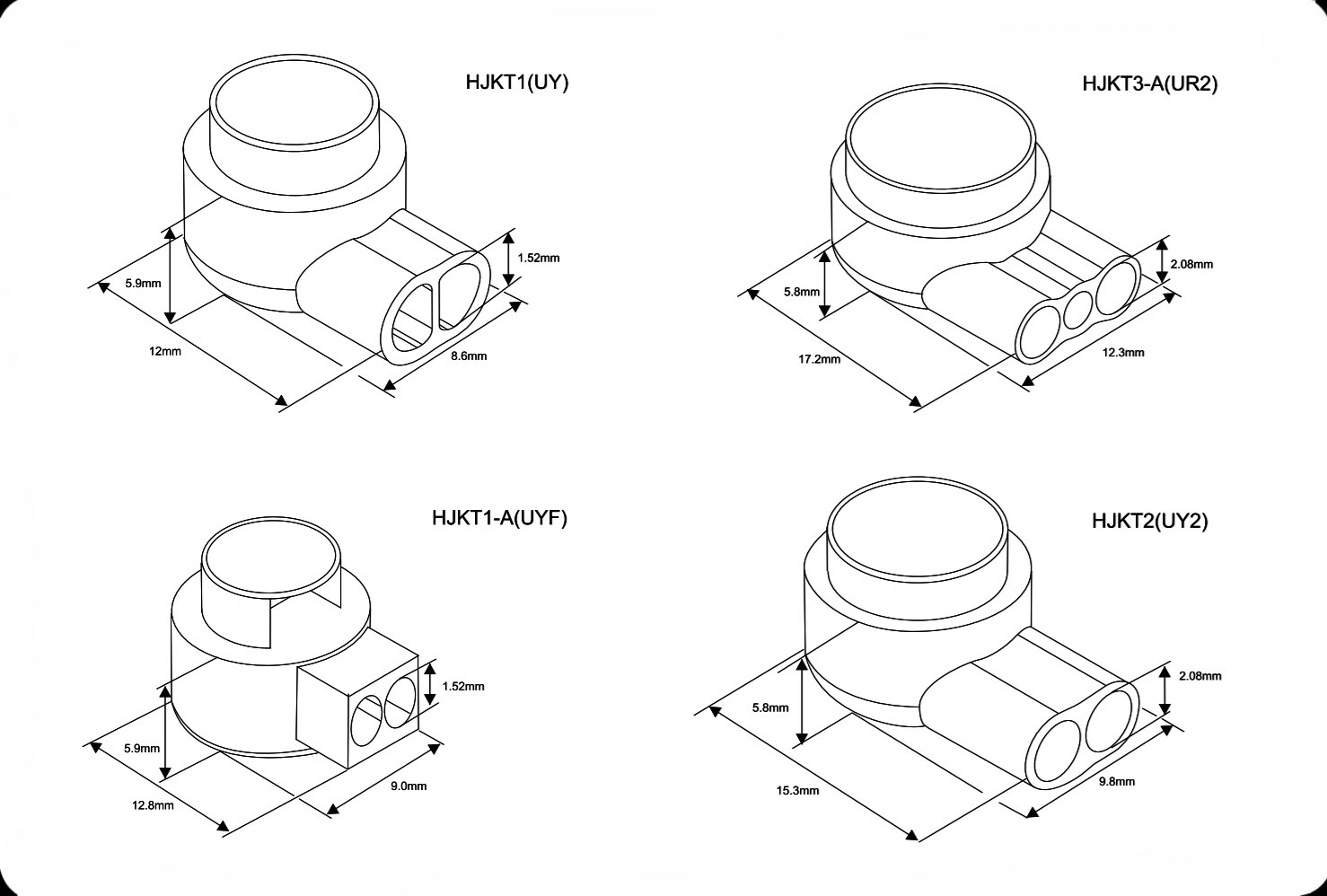 HJKT1(UY)

1.52mm

5.9mm

12mm

8.6mm

HJKT3-A(UR2)

2.08mm

5.8mm

17.2mm

12.3mm

HJKT1-A(UYF)

1.52mm

5.9mm

12.8mm

9.0mm

HJKT2(UY2)

2.08mm

5.8mm

15.3mm

9.8mm